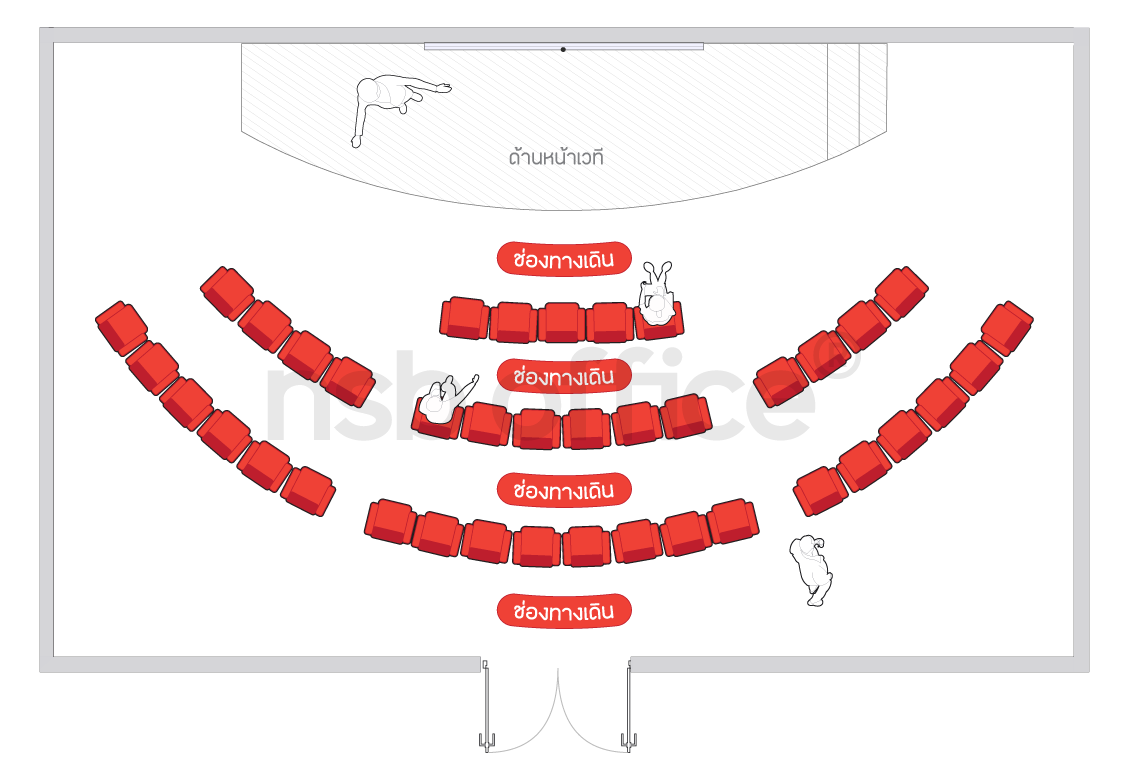 ด้านหน้าเวที

ช่องทางเดิน

ช่องทางเดิน

ช่องทางเดิน

ช่องทางเดิน

nsboffice®